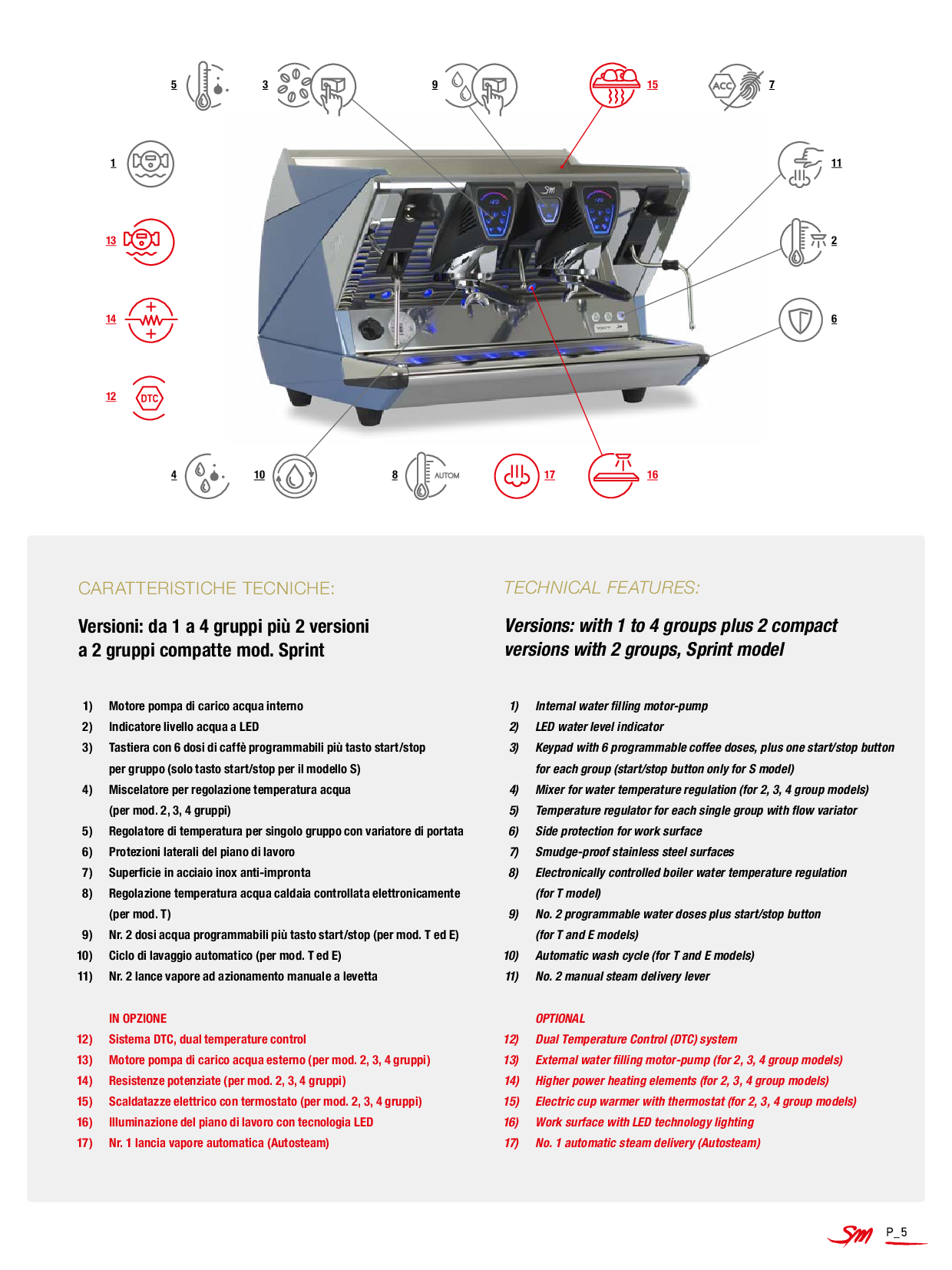 5
3
9
15
ACC
7
1
11
13
2
14
6
12
DTC
4
10
8
AUTOM
17
16

CARATTERISTICHE TECNICHE:

Versioni: da 1 a 4 gruppi più 2 versioni a 2 gruppi compatte mod. Sprint

1) Motore pompa di carico acqua interno
2) Indicatore livello acqua a LED
3) Tastiera con 6 dosi di caffè programmabili più tasto start/stop per gruppo (solo tasto start/stop per il modello S)
4) Miscelatore per regolazione temperatura acqua (per mod. 2, 3, 4 gruppi)
5) Regolatore di temperatura per singolo gruppo con variatore di portata
6) Protezioni laterali del piano di lavoro
7) Superficie in acciaio inox anti-impronta
8) Regolazione temperatura acqua caldaia controllata elettronicamente (per mod. T)
9) Nr. 2 dosi acqua programmabili più tasto start/stop (per mod. T ed E)
10) Ciclo di lavaggio automatico (per mod. T ed E)
11) Nr. 2 lance vapore ad azionamento manuale a levetta

IN OPZIONE
12) Sistema DTC, dual temperature control
13) Motore pompa di carico acqua esterno (per mod. 2, 3, 4 gruppi)
14) Resistenze potenziate (per mod. 2, 3, 4 gruppi)
15) Scaldatazze elettrico con termostato (per mod. 2, 3, 4 gruppi)
16) Illuminazione del piano di lavoro con tecnologia LED
17) Nr. 1 lancia vapore automatica (Autosteam)

TECHNICAL FEATURES:

Versions: with 1 to 4 groups plus 2 compact versions with 2 groups, Sprint model

1) Internal water filling motor-pump
2) LED water level indicator
3) Keypad with 6 programmable coffee doses, plus one start/stop button for each group (start/stop button only for S model)
4) Mixer for water temperature regulation (for 2, 3, 4 group models)
5) Temperature regulator for each single group with flow variator
6) Side protection for work surface
7) Smudge-proof stainless steel surfaces
8) Electronically controlled boiler water temperature regulation (for T model)
9) No. 2 programmable water doses plus start/stop button (for T and E models)
10) Automatic wash cycle (for T and E models)
11) No. 2 manual steam delivery lever

OPTIONAL
12) Dual Temperature Control (DTC) system
13) External water filling motor-pump (for 2, 3, 4 group models)
14) Higher power heating elements (for 2, 3, 4 group models)
15) Electric cup warmer with thermostat (for 2, 3, 4 group models)
16) Work surface with LED technology lighting
17) No. 1 automatic steam delivery (Autosteam)

SM P_5